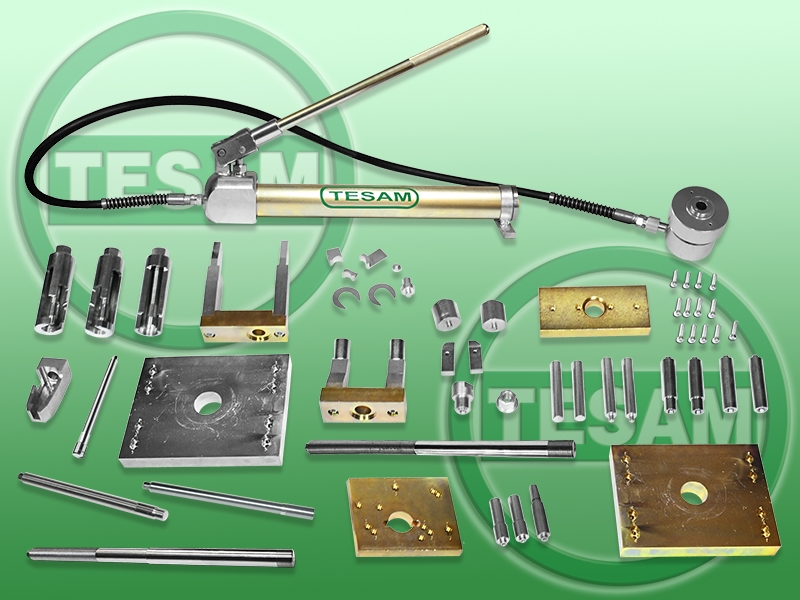 TESAM

TESAM

TESAM