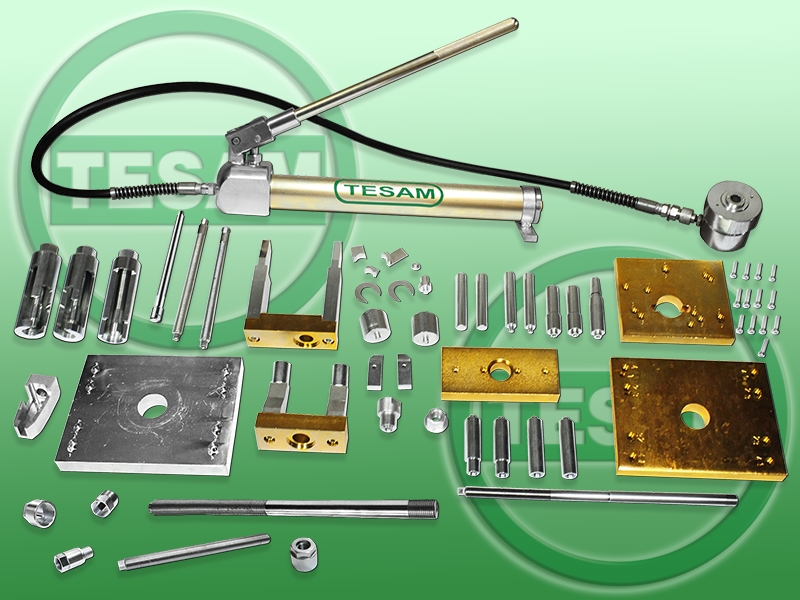 TESAM

TESAM

TES