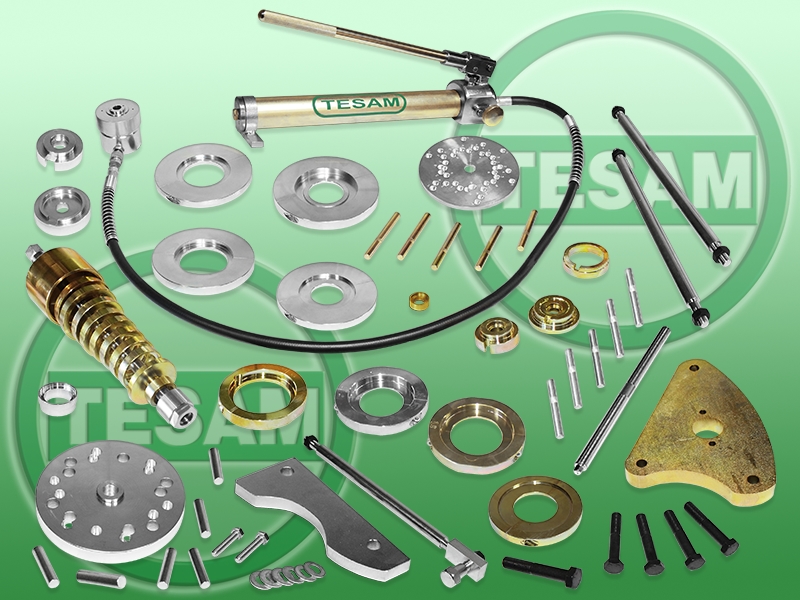 TESAM

TESAM

TESAM