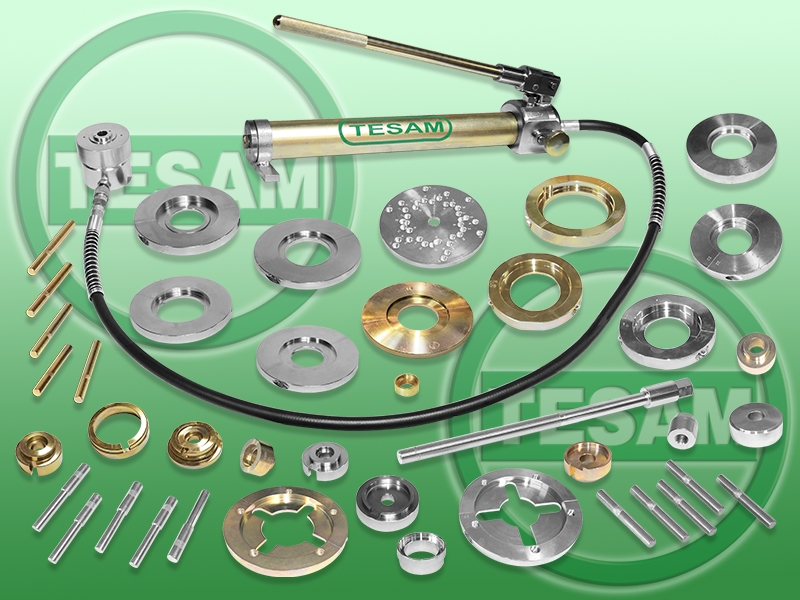 TESAM
TESAM
TESAM