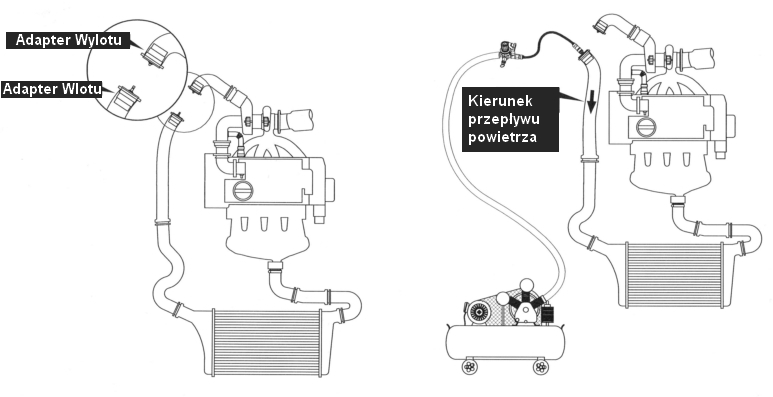 Adapter Wylotu

Adapter Wlotu

Kierunek przepływu powietrza